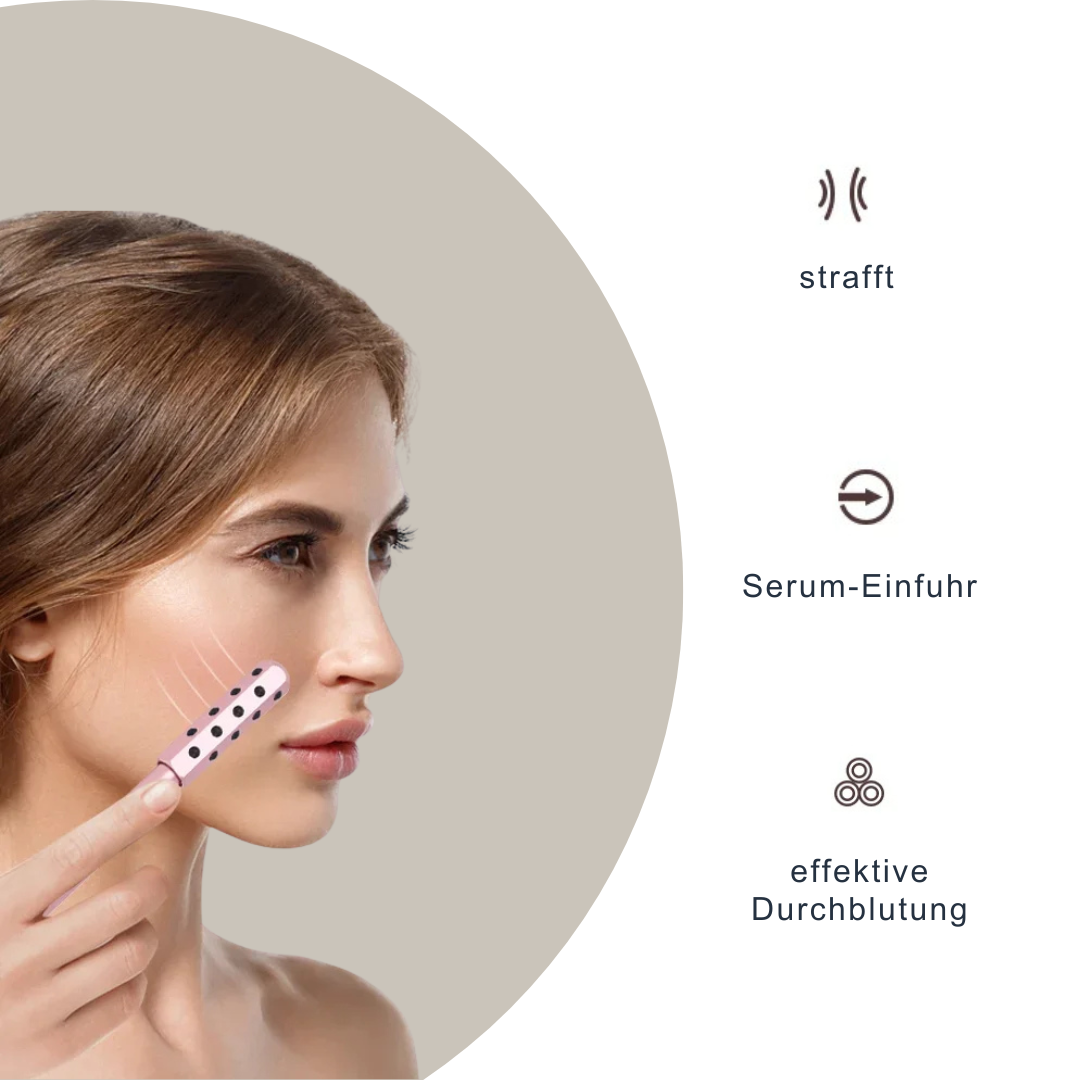 strafft

Serum-Einfuhr

effektive Durchblutung